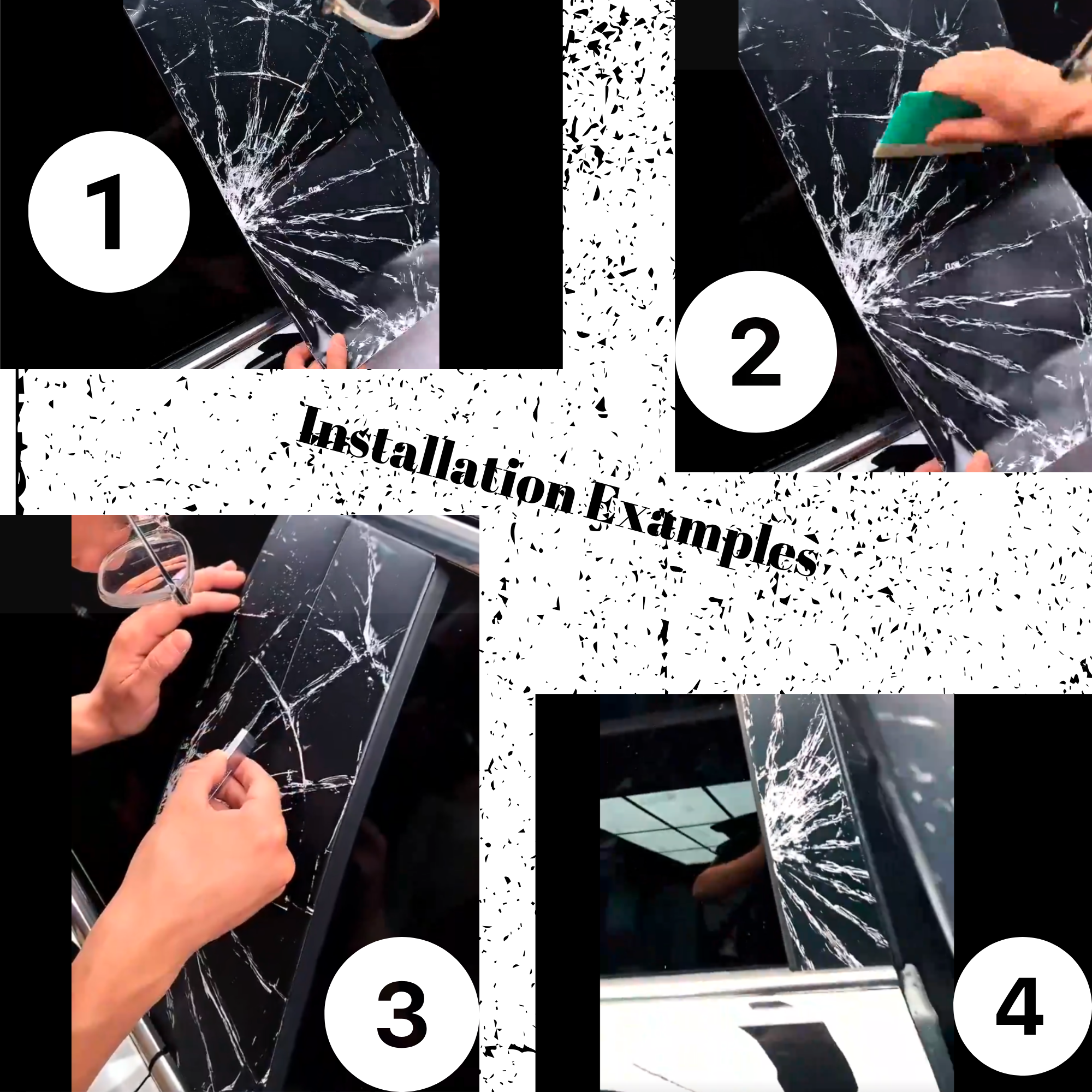 1

2

Installation Examples

3

4