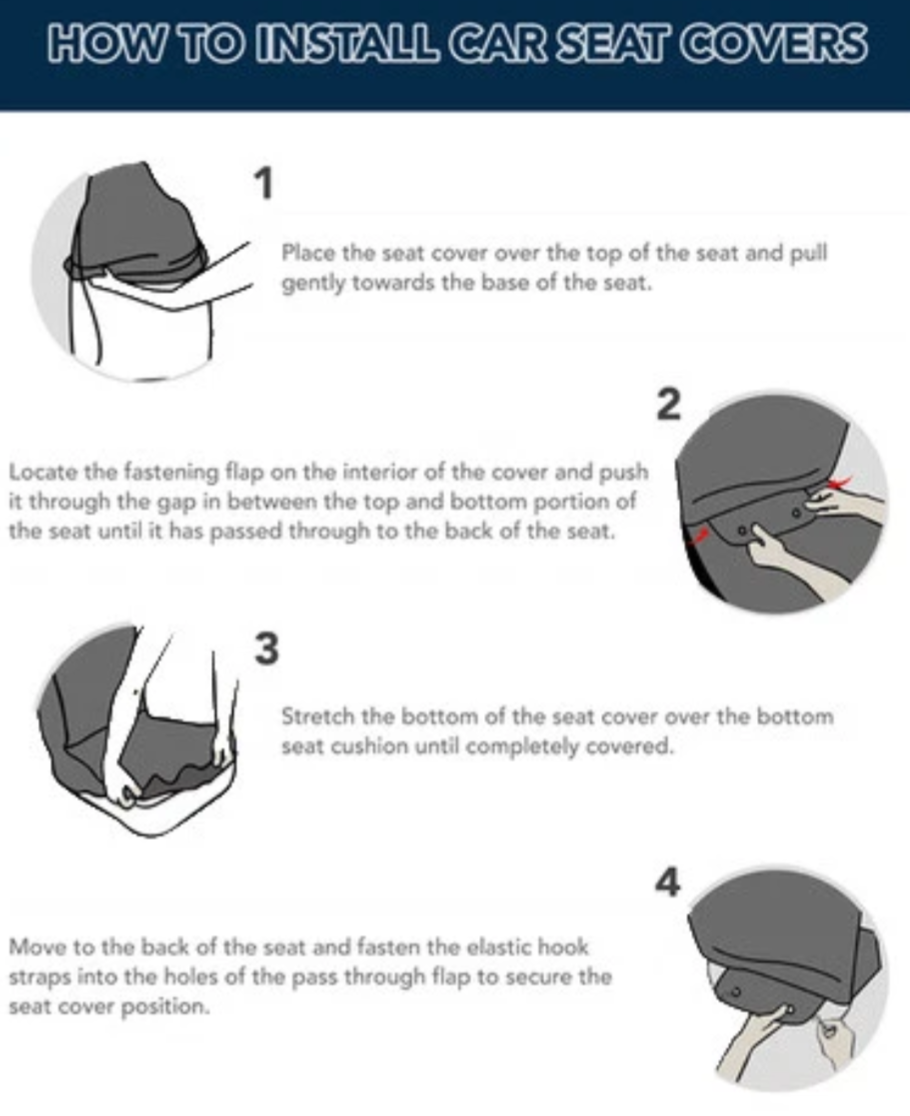 HOW TO INSTALL CAR SEAT COVERS

1

Place the seat cover over the top of the seat and pull gently towards the base of the seat.

2

Locate the fastening flap on the interior of the cover and push it through the gap in between the top and bottom portion of the seat until it has passed through to the back of the seat.

3

Stretch the bottom of the seat cover over the bottom seat cushion until completely covered.

4

Move to the back of the seat and fasten the elastic hook straps into the holes of the pass through flap to secure the seat cover position.